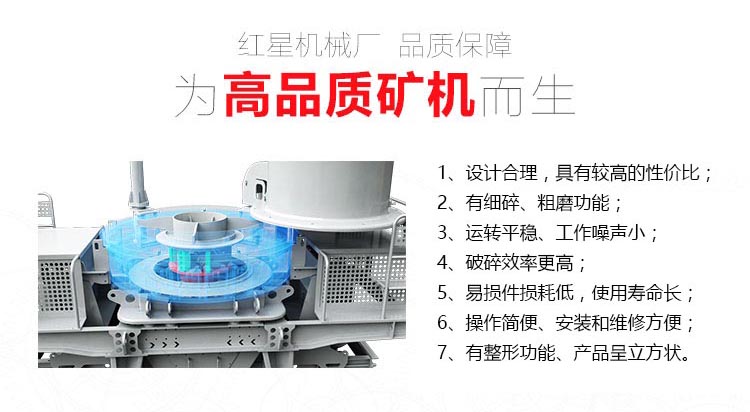 红星机械厂 品质保障

为高品质矿机而生

1、设计合理，具有较高的性价比；
2、有细碎、粗磨功能；
3、运转平稳、工作噪声小；
4、破碎效率更高；
5、易损件损耗低，使用寿命长；
6、操作简便、安装和维修方便；
7、有整形功能、产品呈立方状。